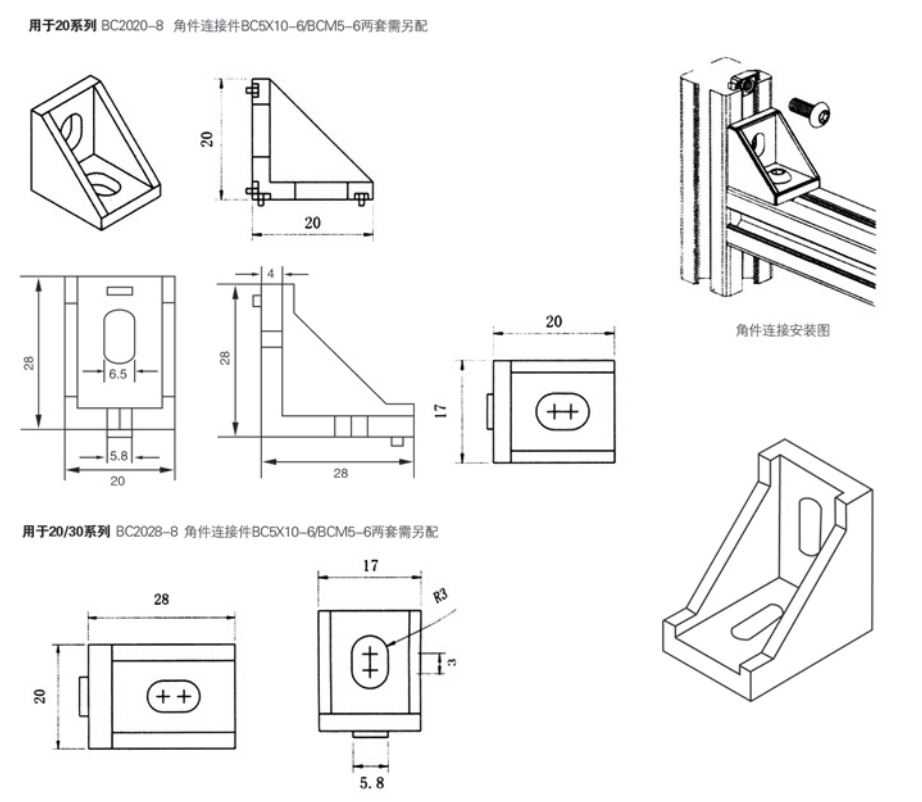 用于20系列 BC2020-8 角件连接件BC5X10-6/BCM5-6两套需另配

20

20

角件连接安装图

28

6.5

5.8

20

4

28

28

20

17

用于20/30系列 BC2028-8 角件连接件BC5X10-6/BCM5-6两套需另配

28

20

17

R3

3

5.8